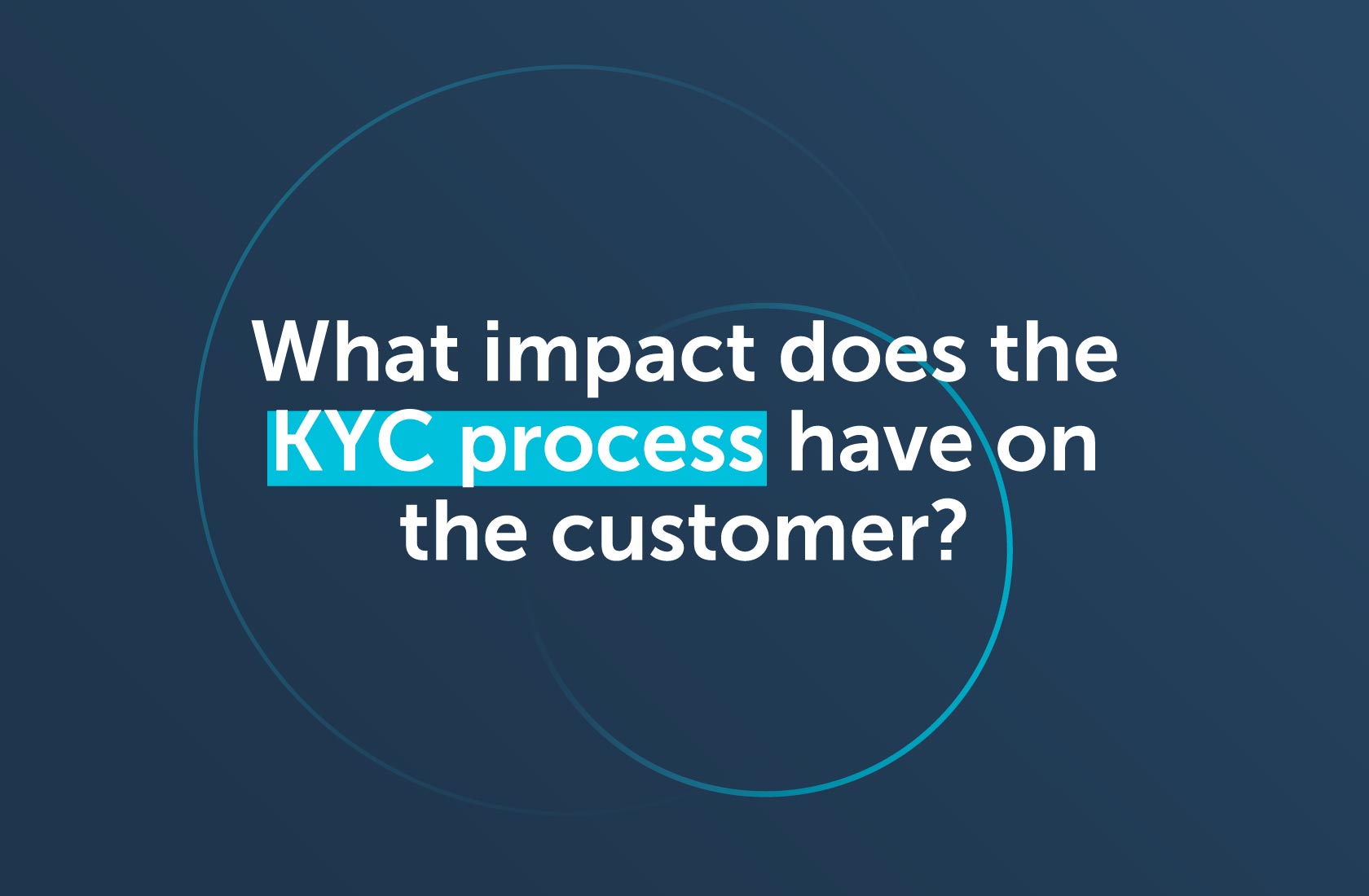 What impact does the KYC process have on the customer?