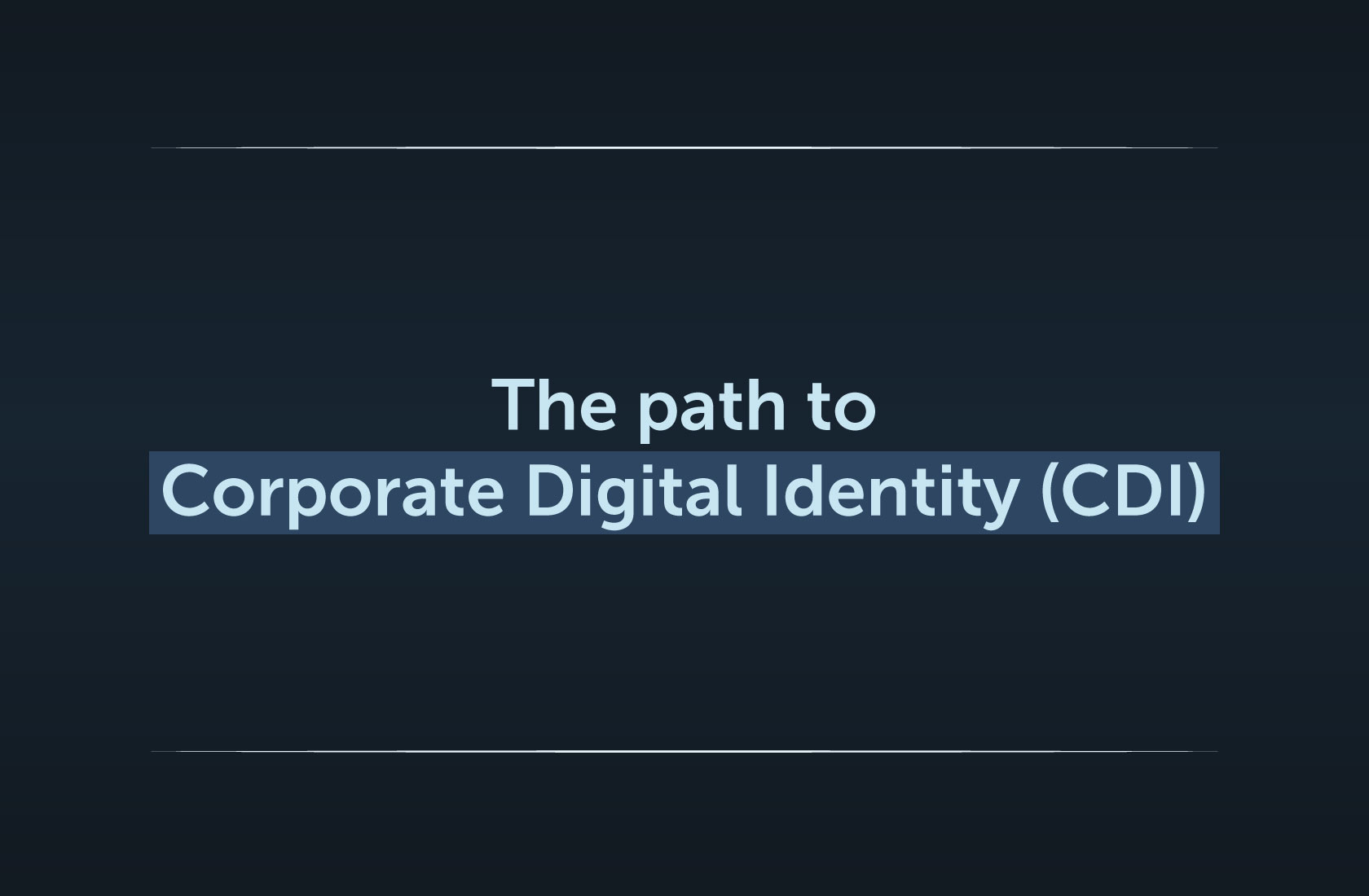 The path to
Corporate Digital Identity (CDI)