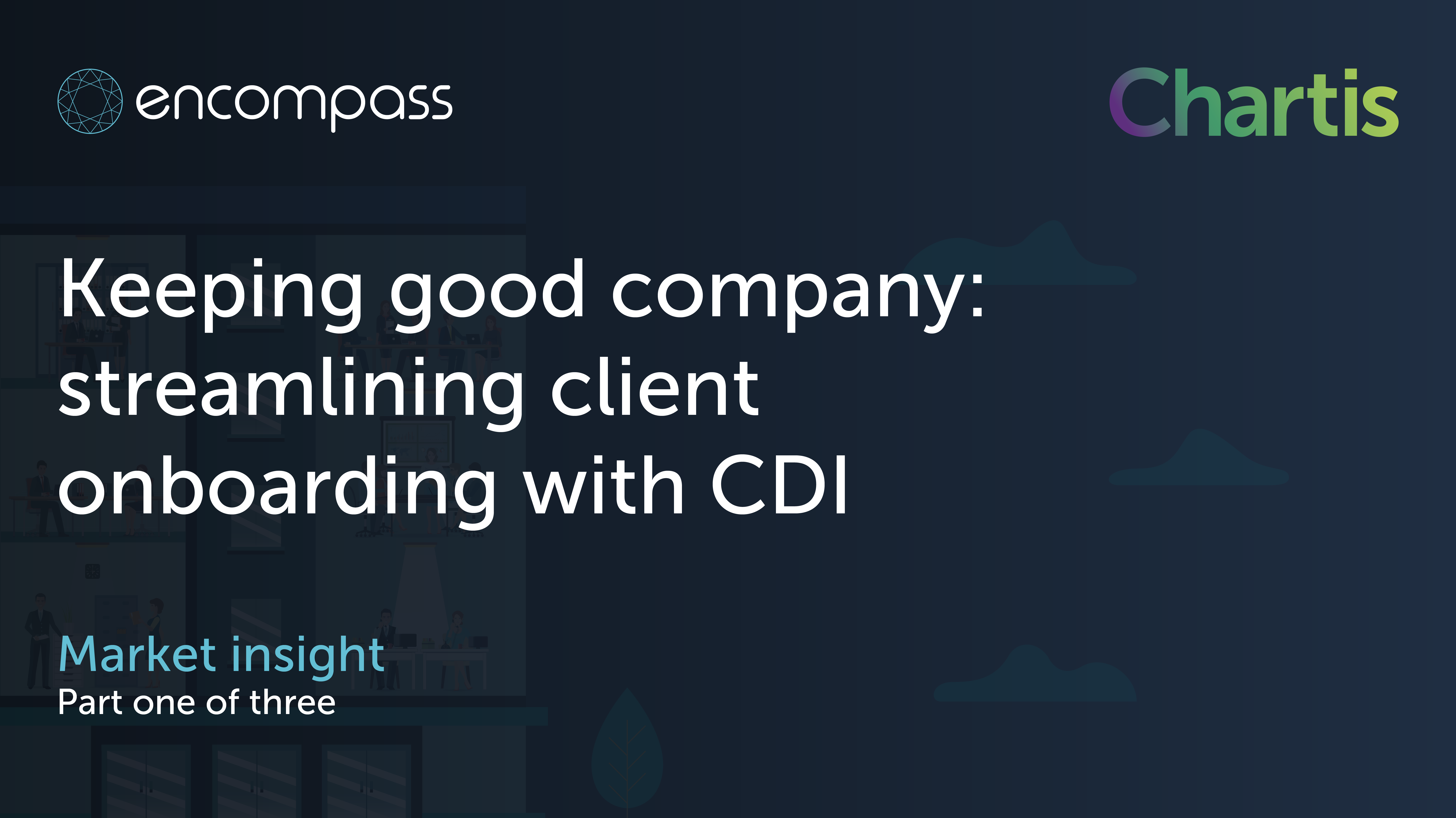 encompass

Chartis

Keeping good company: streamlining client onboarding with CDI

Market insight
Part one of three