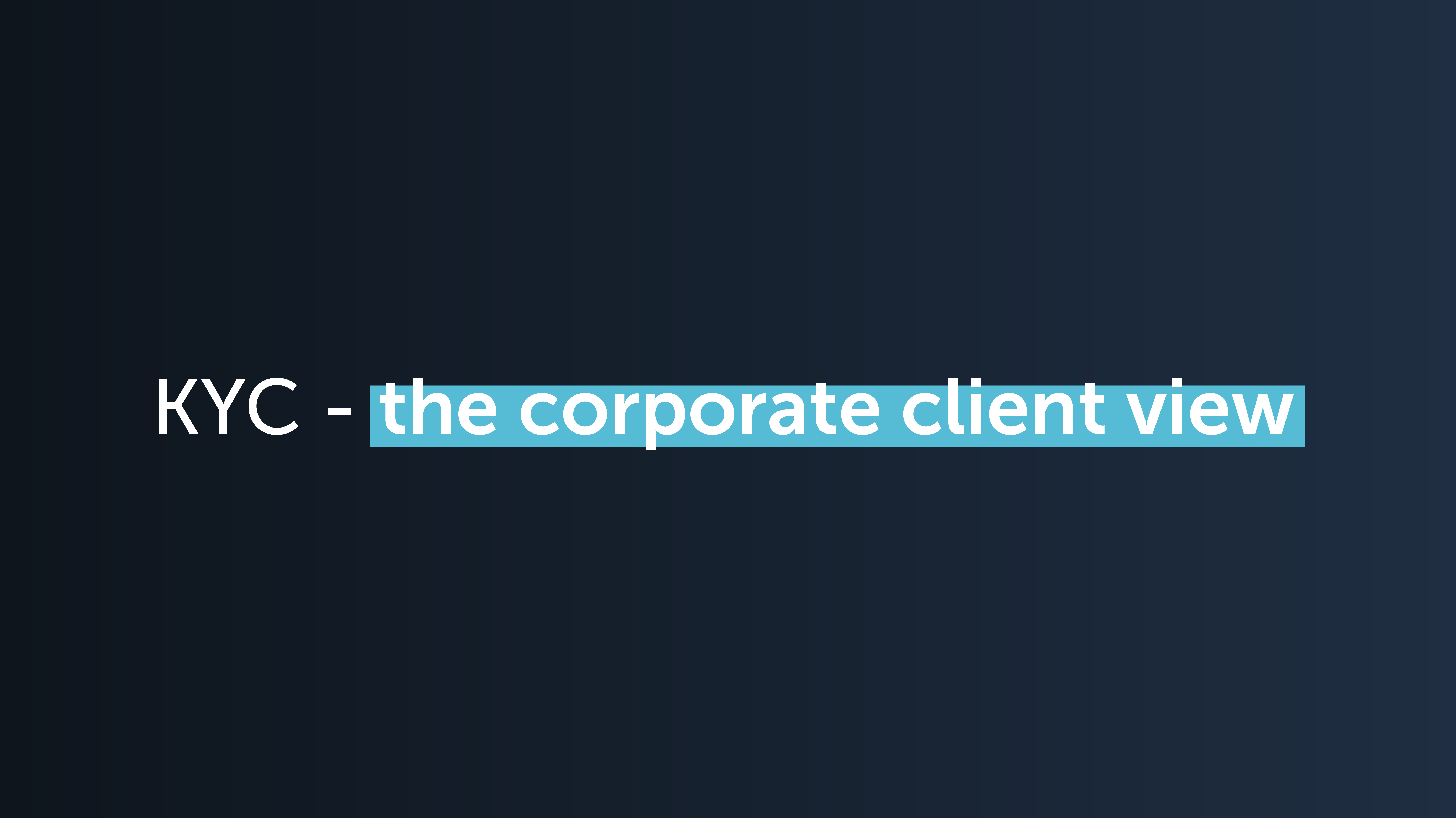 KYC - the corporate client view